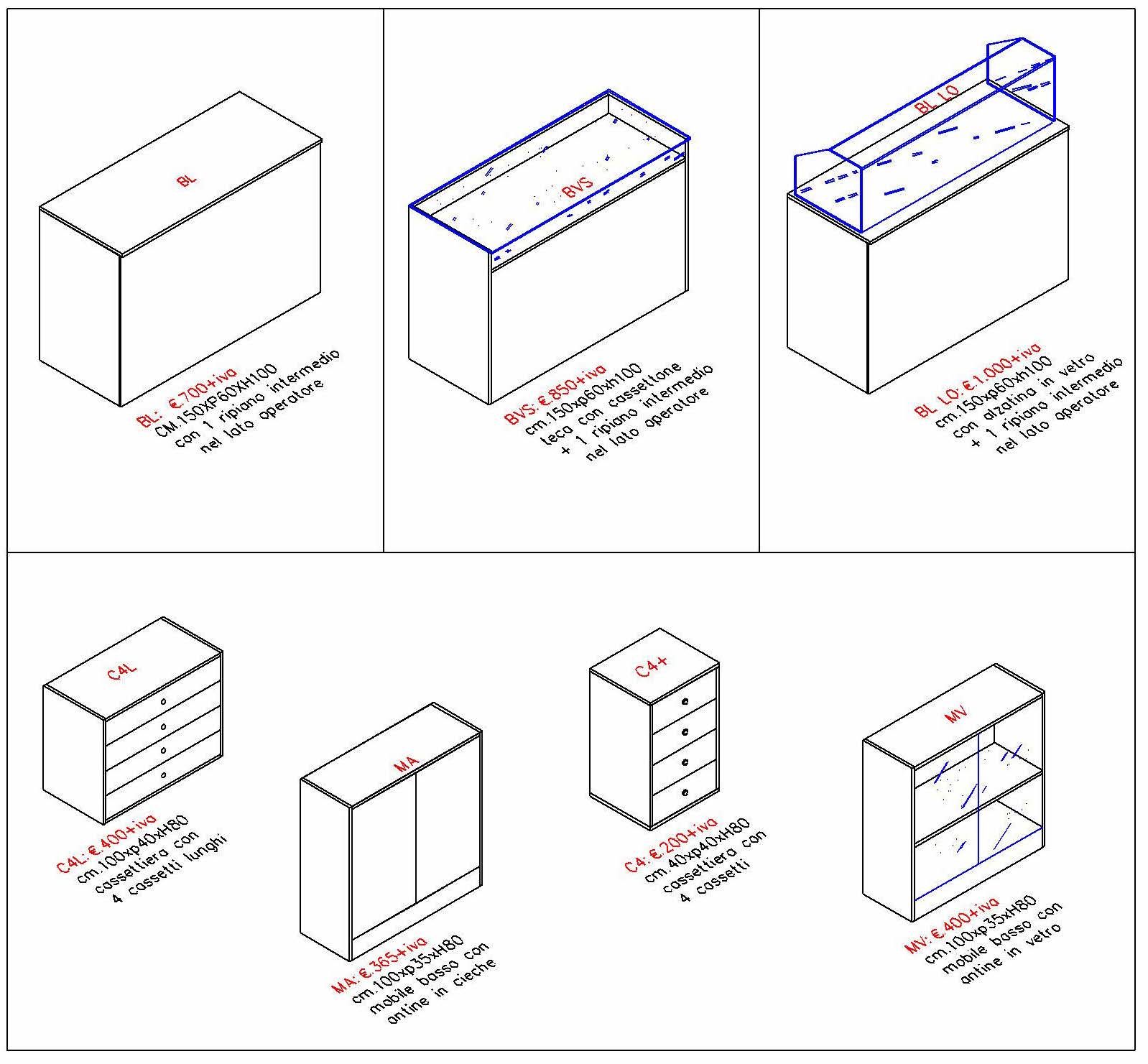 BL

BL: €.700+iva
CM.150XP60XH100
con 1 ripiano intermedio
nel lato operatore

BVS

BVS: €.850+iva
cm.150xp60xh100
teca con cassettone
+ 1 ripiano intermedio
nel lato operatore

BL LO

BL LO: €.1.000+iva
cm.150xp60xh100
con alzatina in vetro
+ 1 ripiano intermedio
nel lato operatore

C4L

C4L: €.400+iva
cm.100xp40xH80
cassettiera con
4 cassetti lunghi

MA

MA: €.365+iva
cm.100xp35xH80
mobile basso con
antine in cieche

C4+

C4: €.200+iva
cm.40xp40xH80
cassettiera con
4 cassetti

MV

MV: €.400+iva
cm.100xp35xH80
mobile basso con
antine in vetro